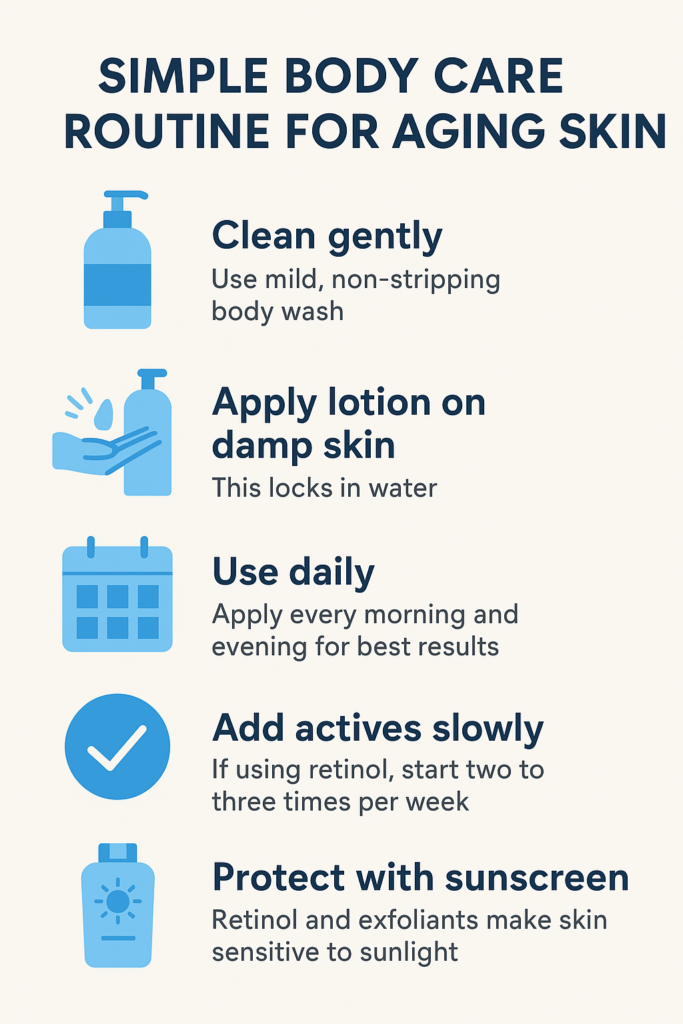 SIMPLE BODY CARE ROUTINE FOR AGING SKIN

Clean gently
Use mild, non-stripping body wash

Apply lotion on damp skin
This locks in water

Use daily
Apply every morning and evening for best results

Add actives slowly
If using retinol, start two to three times per week

Protect with sunscreen
Retinol and exfoliants make skin sensitive to sunlight